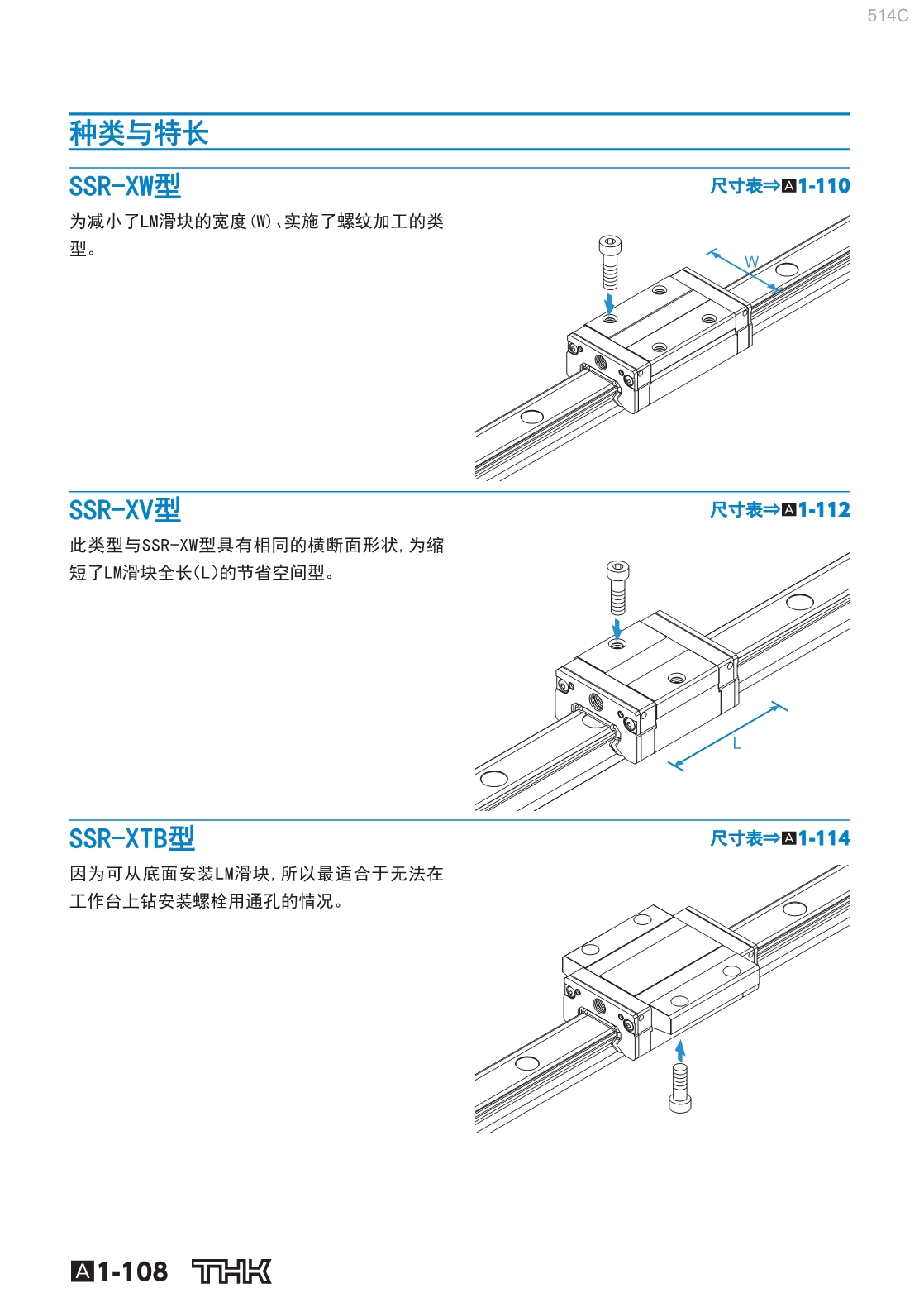 514C

种类与特长

SSR-XW型

尺寸表⇒A1-110

为减小了LM滑块的宽度(W)、实施了螺纹加工的类型。

W

SSR-XV型

尺寸表⇒A1-112

此类型与SSR-XW型具有相同的横断面形状,为缩短了LM滑块全长(L)的节省空间型。

L

SSR-XTB型

尺寸表⇒A1-114

因为可从底面安装LM滑块,所以最适合于无法在工作台上钻安装螺栓用通孔的情况。

A1-108 THK